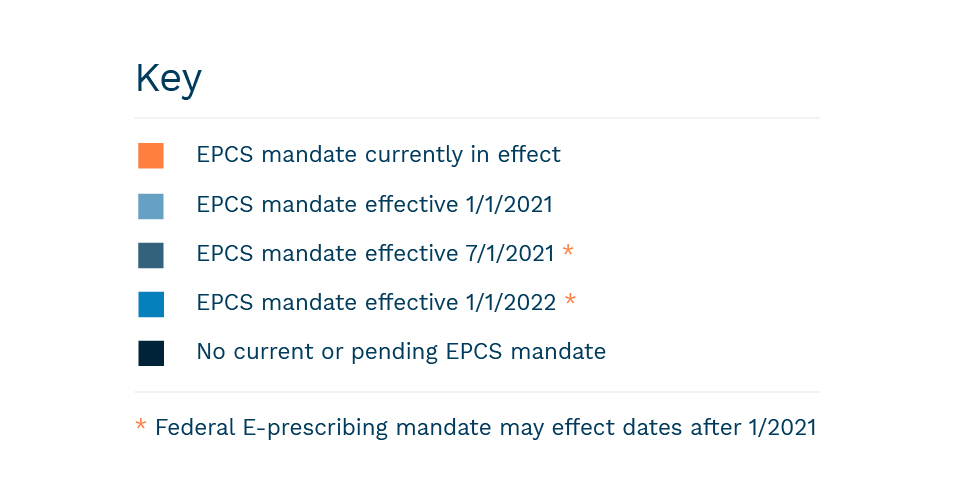 Key

EPCS mandate currently in effect

EPCS mandate effective 1/1/2021

EPCS mandate effective 7/1/2021 *

EPCS mandate effective 1/1/2022 *

No current or pending EPCS mandate

* Federal E-prescribing mandate may effect dates after 1/2021